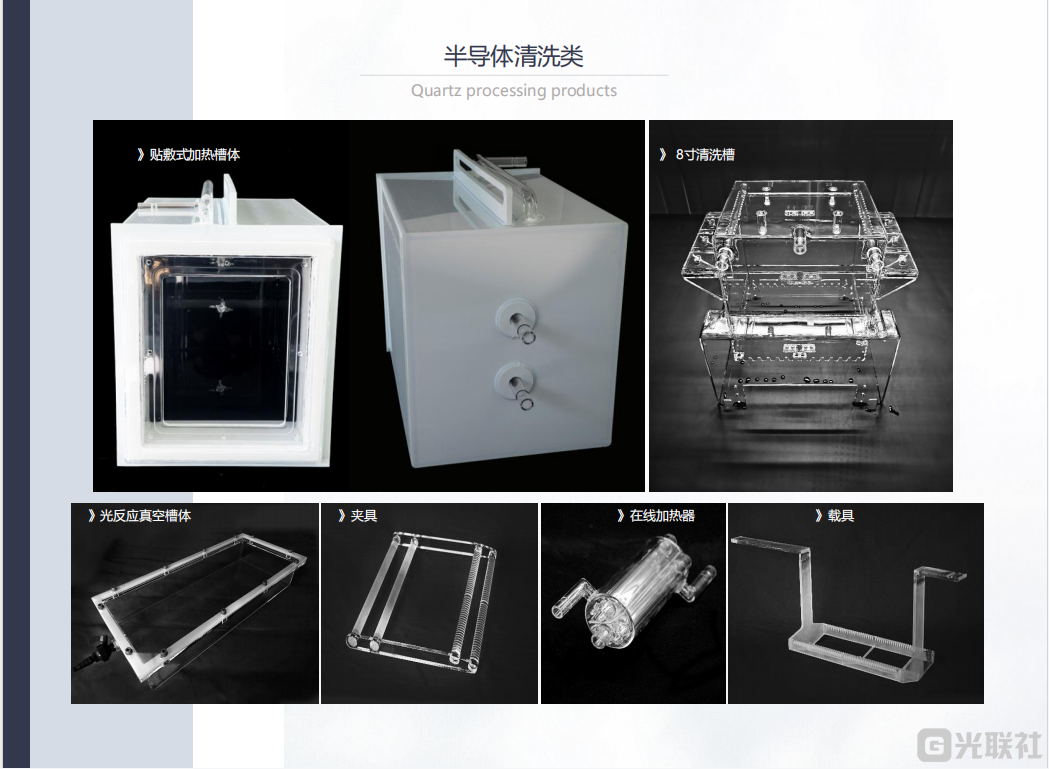 半导体清洗类

Quartz processing products

》贴敷式加热槽体

》8寸清洗槽

》光反应真空槽体

》夹具

》在线加热器

》载具

光联社